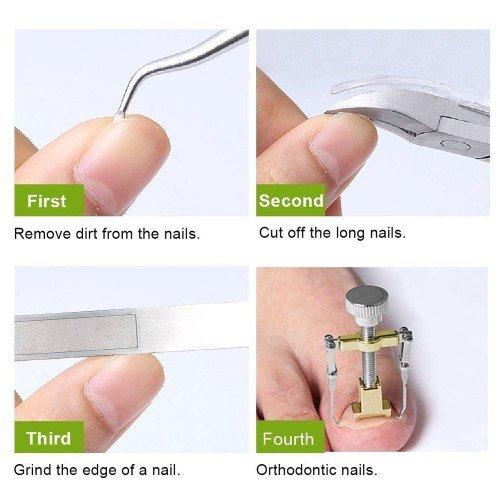 First

Remove dirt from the nails.

Second

Cut off the long nails.

Third

Grind the edge of a nail.

Fourth

Orthodontic nails.